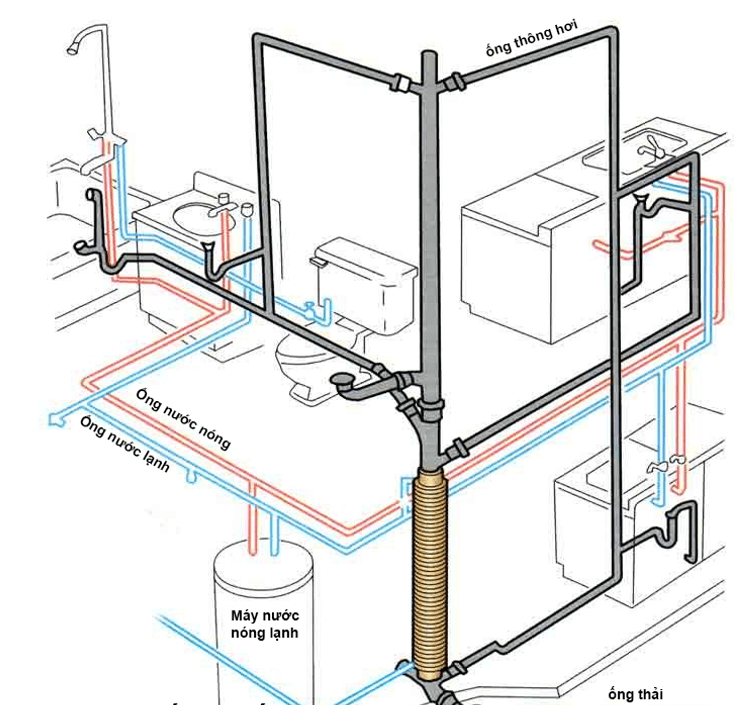 ống thông hơi

Ống nước nóng

Ống nước lạnh

Máy nước nóng lạnh

ống thải