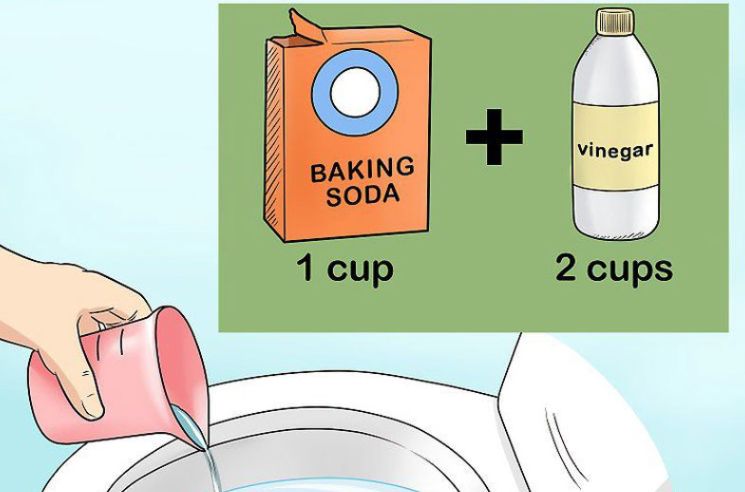 BAKING SODA

+

Vinegar

1 cup

2 cups