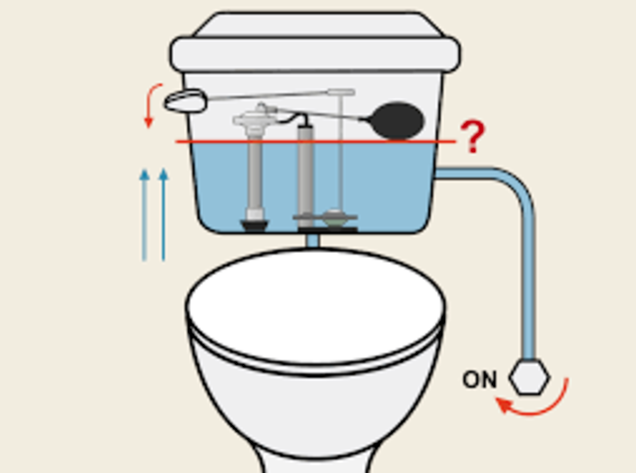 ?

ON